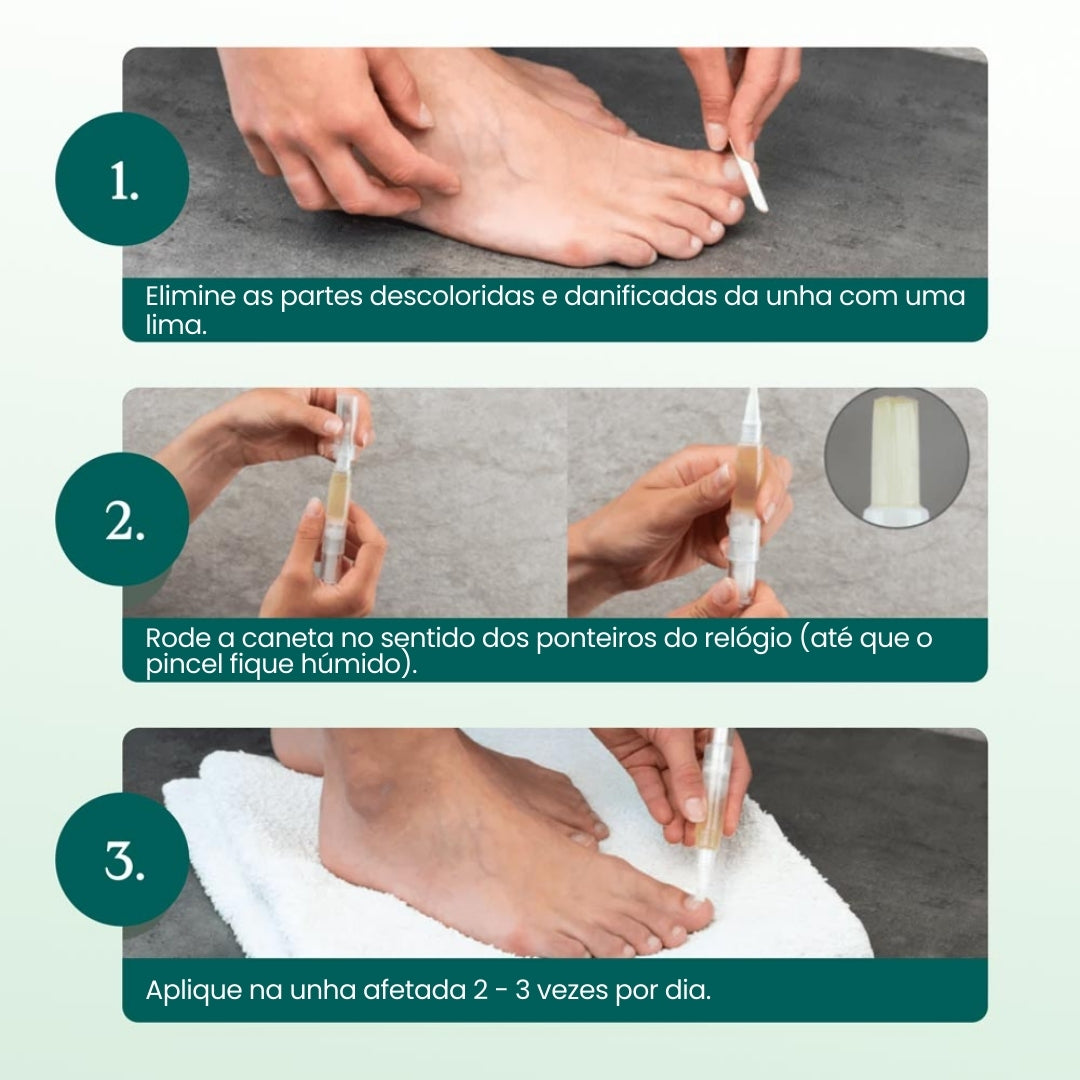 1.

Elimine as partes descoloridas e danificadas da unha com uma lima.

2.

Rode a caneta no sentido dos ponteiros do relógio (até que o pincel fique húmido).

3.

Aplique na unha afetada 2 - 3 vezes por dia.